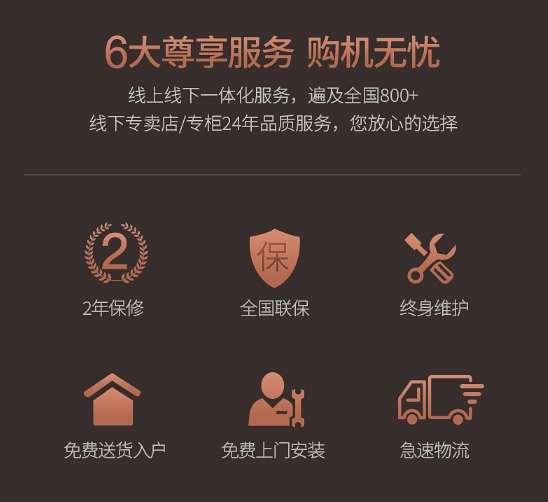 6大尊享服务 购机无忧

线上线下一体化服务，遍及全国800+
线下专卖店/专柜24年品质服务，您放心的选择

2

2年保修

保

全国联保

终身维护

免费送货入户

免费上门安装

急速物流